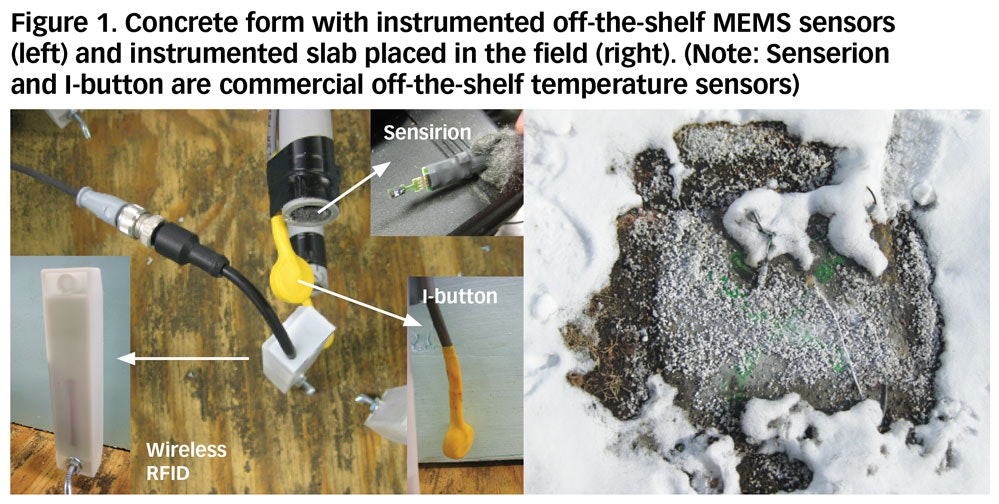 Figure 1. Concrete form with instrumented off-the-shelf MEMS sensors (left) and instrumented slab placed in the field (right). (Note: Senserion and I-button are commercial off-the-shelf temperature sensors)

Sensirion

I-button

Wireless RFID